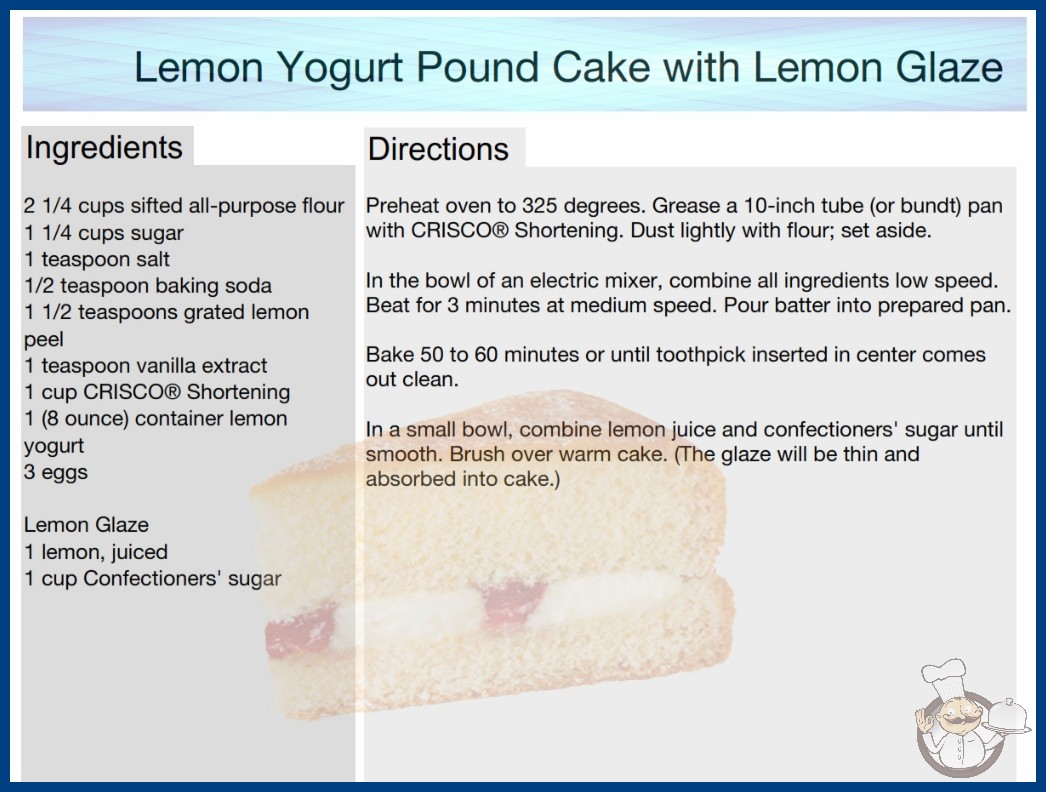 Lemon Yogurt Pound Cake with Lemon Glaze

Ingredients

2 1/4 cups sifted all-purpose flour
1 1/4 cups sugar
1 teaspoon salt
1/2 teaspoon baking soda
1 1/2 teaspoons grated lemon peel
1 teaspoon vanilla extract
1 cup CRISCO® Shortening
1 (8 ounce) container lemon yogurt
3 eggs

Lemon Glaze
1 lemon, juiced
1 cup Confectioners' sugar

Directions

Preheat oven to 325 degrees. Grease a 10-inch tube (or bundt) pan with CRISCO® Shortening. Dust lightly with flour; set aside.

In the bowl of an electric mixer, combine all ingredients low speed. Beat for 3 minutes at medium speed. Pour batter into prepared pan.

Bake 50 to 60 minutes or until toothpick inserted in center comes out clean.

In a small bowl, combine lemon juice and confectioners' sugar until smooth. Brush over warm cake. (The glaze will be thin and absorbed into cake.)